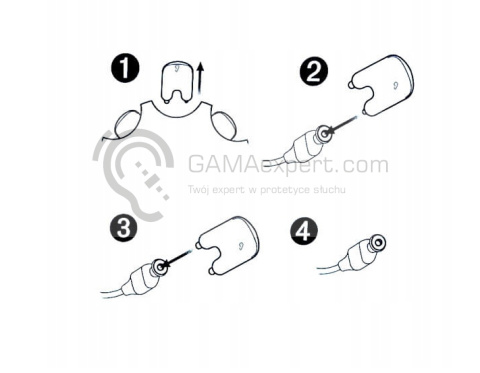 1

2

GAMAexpert.com
Twój expert w protetyce słuchu

3

4